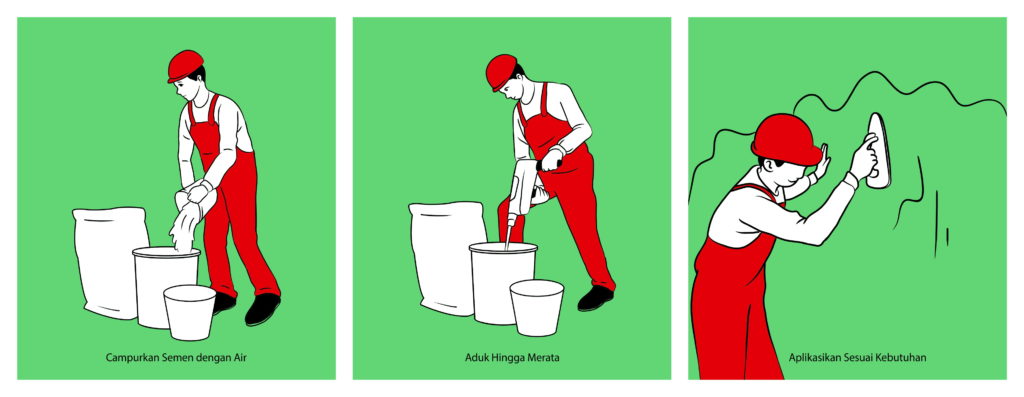 Campurkan Semen dengan Air

Aduk Hingga Merata

Aplikasikan Sesuai Kebutuhan